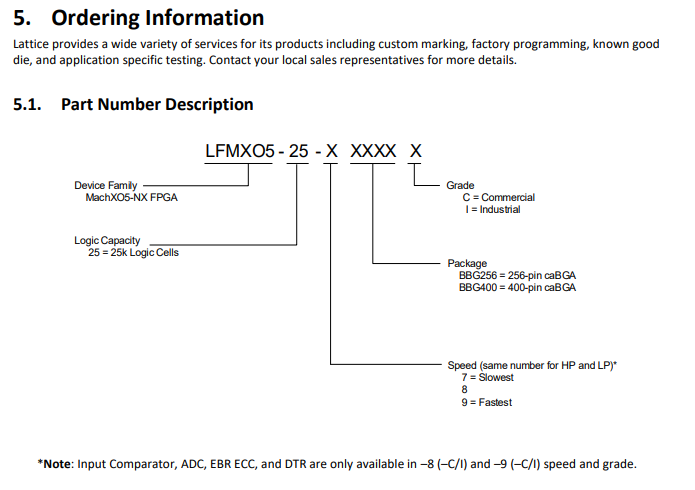 5. Ordering Information

Lattice provides a wide variety of services for its products including custom marking, factory programming, known good die, and application specific testing. Contact your local sales representatives for more details.

5.1. Part Number Description

LFMXO5 - 25 - X XXXX X

Device Family
MachXO5-NX FPGA

Logic Capacity
25 = 25k Logic Cells

Grade
C = Commercial
I = Industrial

Package
BBG256 = 256-pin caBGA
BBG400 = 400-pin caBGA

Speed (same number for HP and LP)*
7 = Slowest
8
9 = Fastest

*Note: Input Comparator, ADC, EBR ECC, and DTR are only available in –8 (–C/I) and –9 (–C/I) speed and grade.