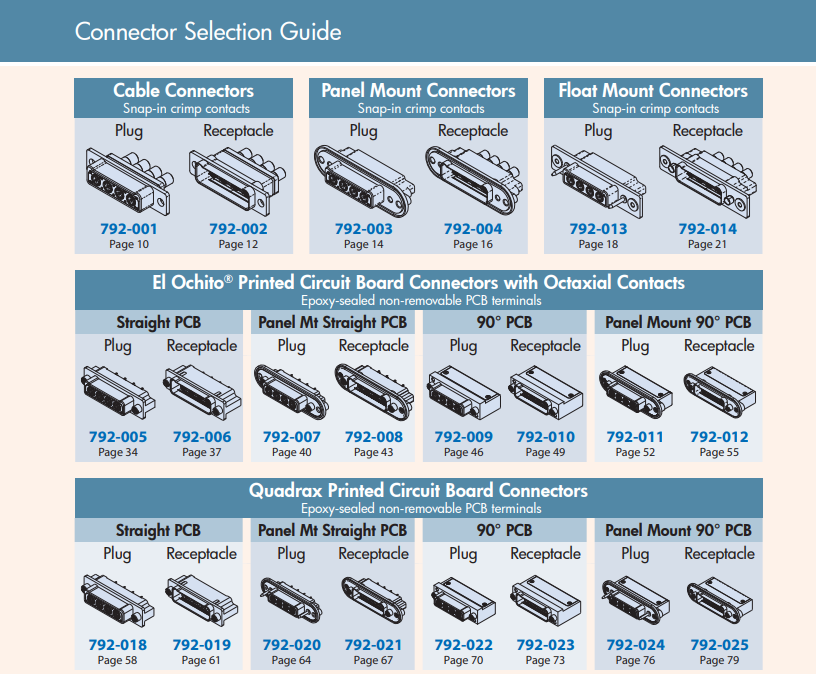 Connector Selection Guide

Cable Connectors
Snap-in crimp contacts

Plug
792-001
Page 10

Receptacle
792-002
Page 12

Panel Mount Connectors
Snap-in crimp contacts

Plug
792-003
Page 14

Receptacle
792-004
Page 16

Float Mount Connectors
Snap-in crimp contacts

Plug
792-013
Page 18

Receptacle
792-014
Page 21

El Ochito® Printed Circuit Board Connectors with Octaxial Contacts
Epoxy-sealed non-removable PCB terminals

Straight PCB

Plug
792-005
Page 34

Receptacle
792-006
Page 37

Panel Mt Straight PCB

Plug
792-007
Page 40

Receptacle
792-008
Page 43

90° PCB

Plug
792-009
Page 46

Receptacle
792-010
Page 49

Panel Mount 90° PCB

Plug
792-011
Page 52

Receptacle
792-012
Page 55

Quadrax Printed Circuit Board Connectors
Epoxy-sealed non-removable PCB terminals

Straight PCB

Plug
792-018
Page 58

Receptacle
792-019
Page 61

Panel Mt Straight PCB

Plug
792-020
Page 64

Receptacle
792-021
Page 67

90° PCB

Plug
792-022
Page 70

Receptacle
792-023
Page 73

Panel Mount 90° PCB

Plug
792-024
Page 76

Receptacle
792-025
Page 79